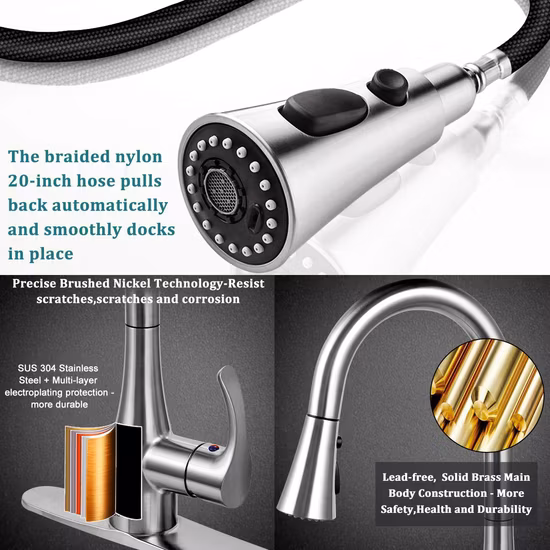 The braided nylon 20-inch hose pulls back automatically and smoothly docks in place

Precise Brushed Nickel Technology-Resist scratches,scratches and corrosion

SUS 304 Stainless Steel + Multi-layer electroplating protection - more durable

Lead-free, Solid Brass Main Body Construction - More Safety,Health and Durability